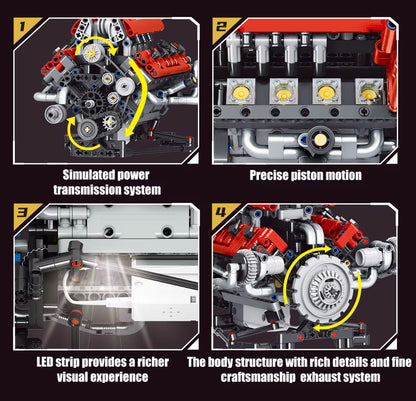 1

Simulated power transmission system

2

Precise piston motion

3

LED strip provides a richer visual experience

4

The body structure with rich details and fine craftsmanship exhaust system