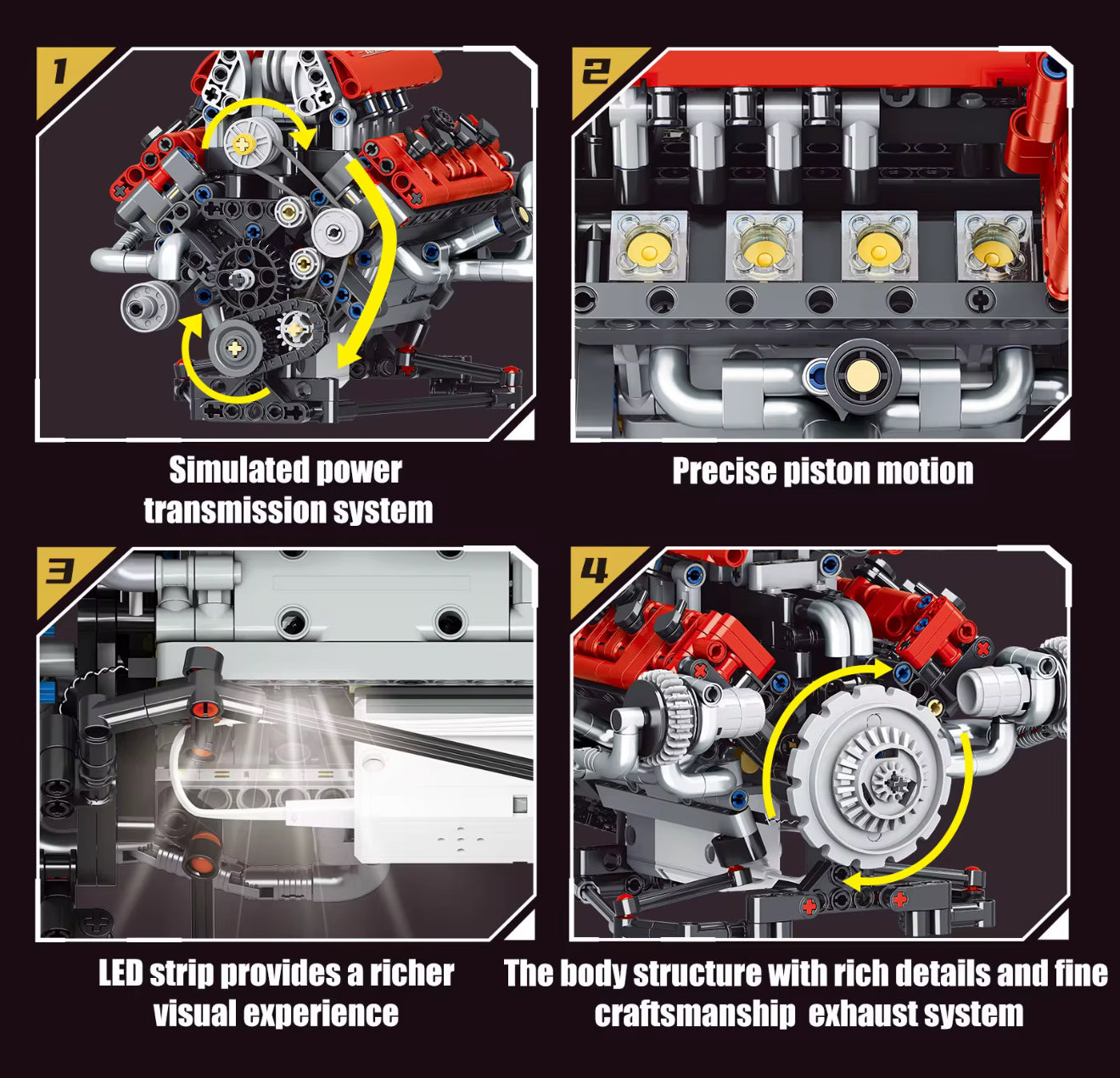 1

Simulated power transmission system

2

Precise piston motion

3

LED strip provides a richer visual experience

4

The body structure with rich details and fine craftsmanship  exhaust system